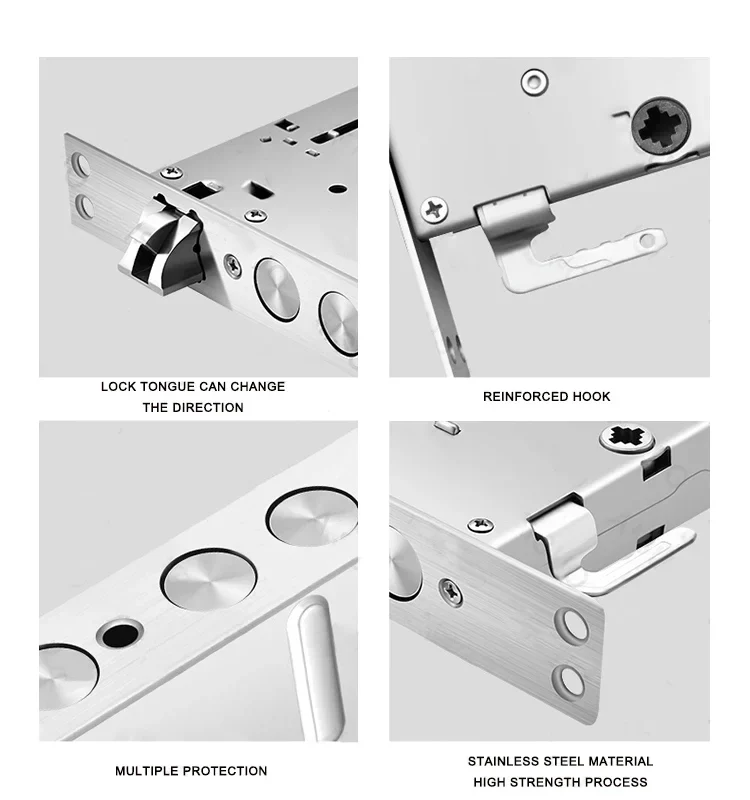 LOCK TONGUE CAN CHANGE THE DIRECTION

REINFORCED HOOK

MULTIPLE PROTECTION

STAINLESS STEEL MATERIAL HIGH STRENGTH PROCESS