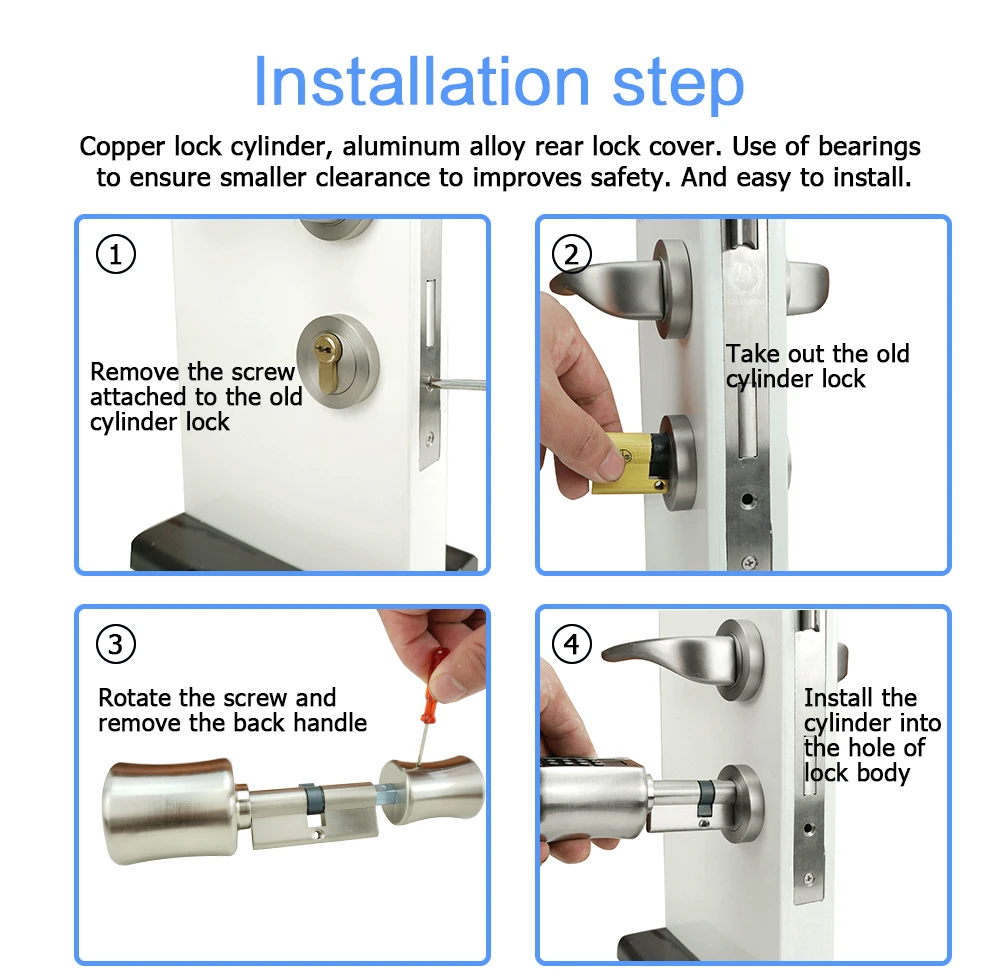 Installation step

Copper lock cylinder, aluminum alloy rear lock cover. Use of bearings to ensure smaller clearance to improves safety. And easy to install.

①
Remove the screw attached to the old cylinder lock

②
Take out the old cylinder lock

③
Rotate the screw and remove the back handle

④
Install the cylinder into the hole of lock body